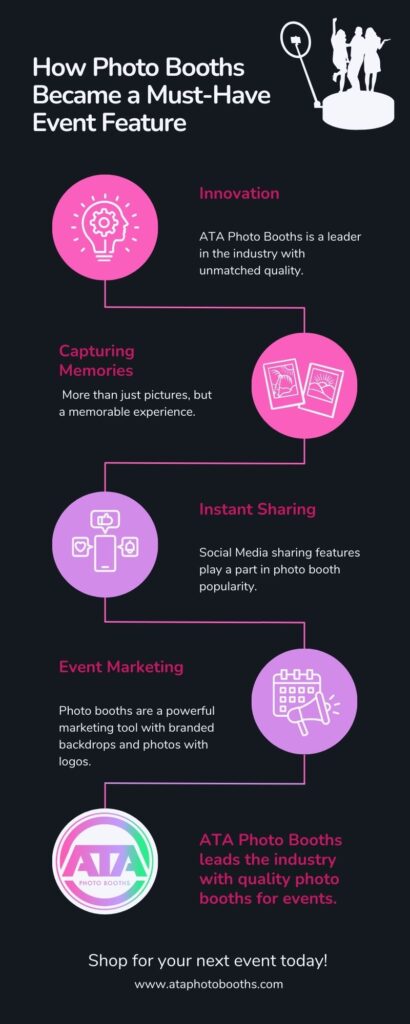 How Photo Booths Became a Must-Have Event Feature

Innovation

ATA Photo Booths is a leader in the industry with unmatched quality.

Capturing Memories

More than just pictures, but a memorable experience.

Instant Sharing

Social Media sharing features play a part in photo booth popularity.

Event Marketing

Photo booths are a powerful marketing tool with branded backdrops and photos with logos.

ATA
PHOTO BOOTHS

ATA Photo Booths leads the industry with quality photo booths for events.

Shop for your next event today!

www.ataphotobooths.com