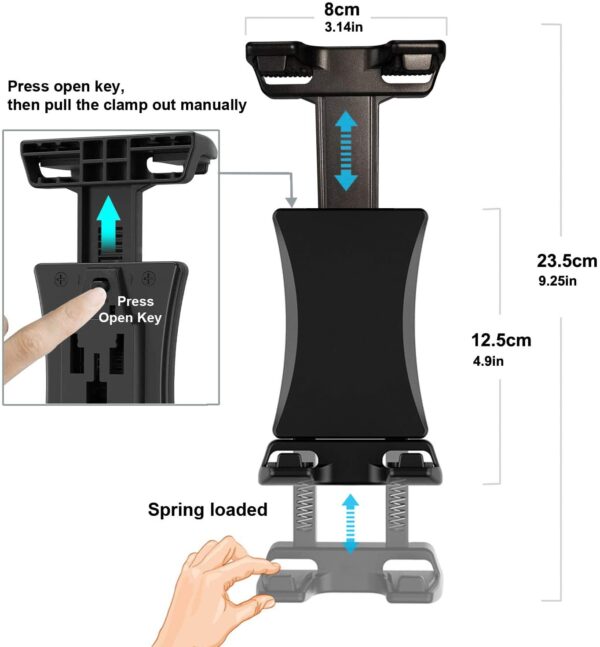 8cm
3.14in

Press open key,
then pull the clamp out manually

Press
Open Key

23.5cm
9.25in

12.5cm
4.9in

Spring loaded